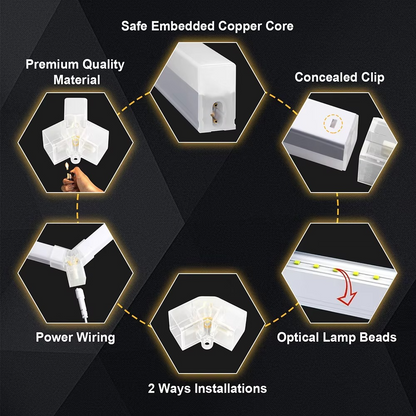 Safe Embedded Copper Core

Premium Quality Material

Concealed Clip

Power Wiring

Optical Lamp Beads

2 Ways Installations