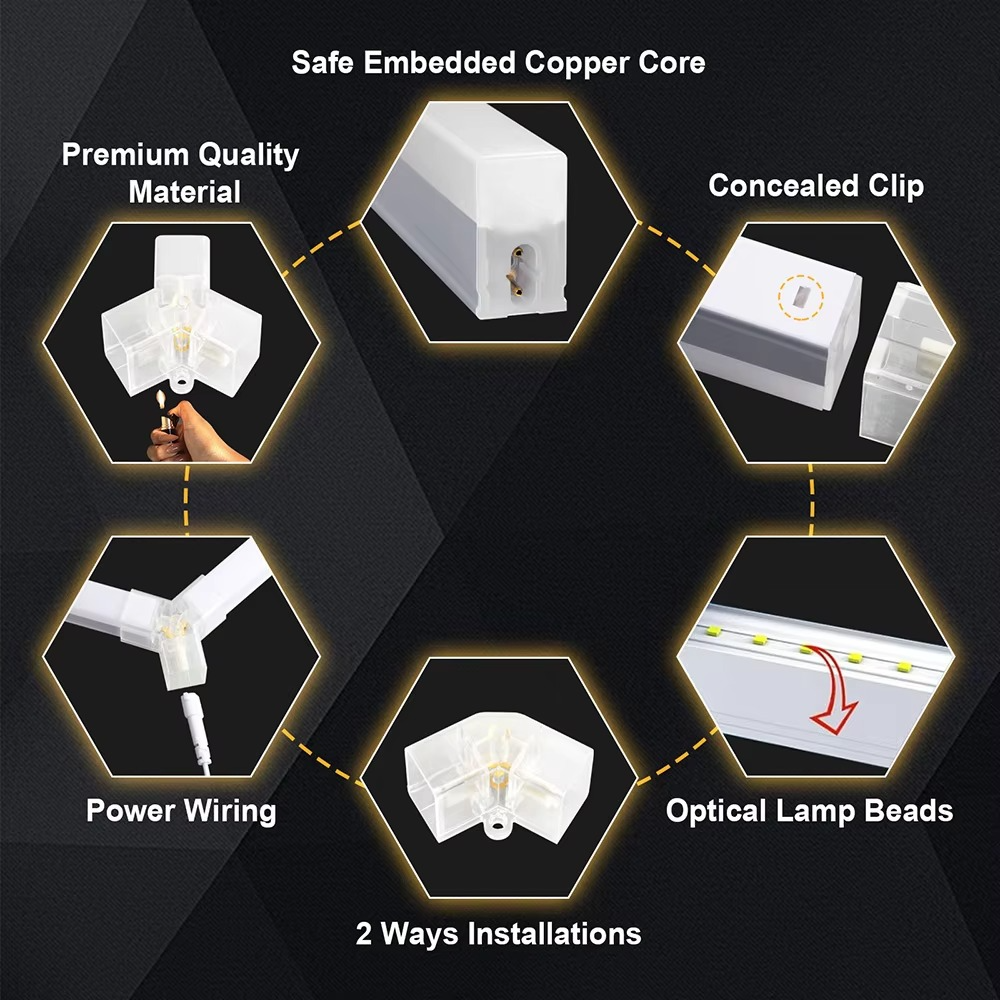 Safe Embedded Copper Core

Premium Quality Material

Concealed Clip

Power Wiring

Optical Lamp Beads

2 Ways Installations